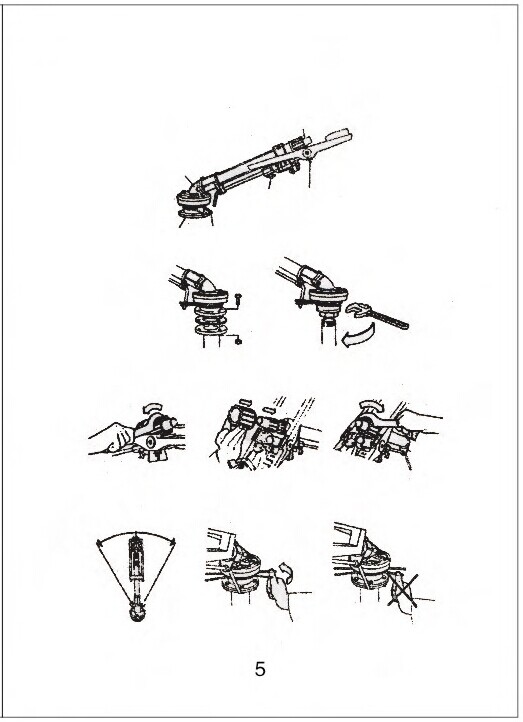 5